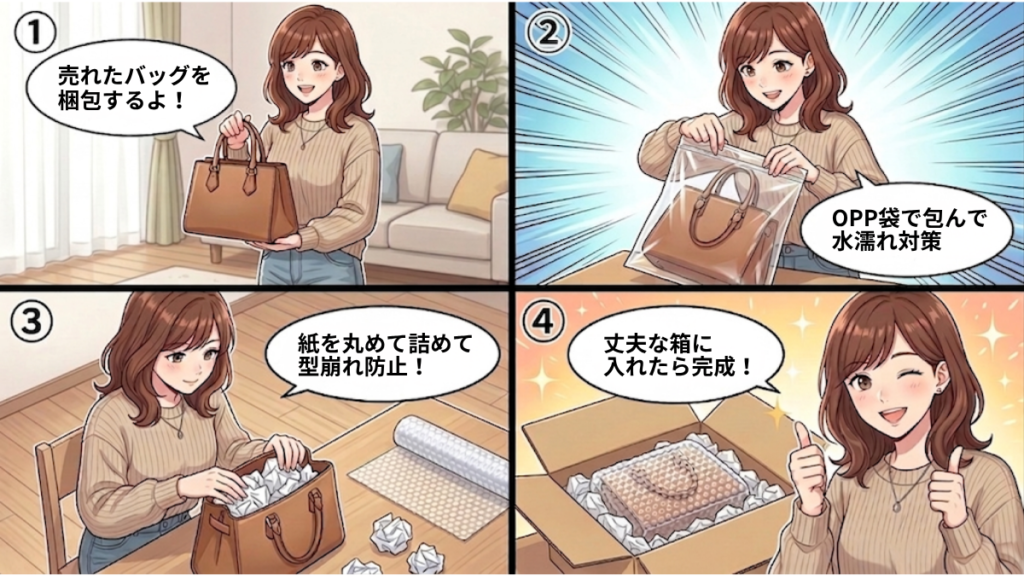 ①
売れたバッグを梱包するよ！

②
OPP袋で包んで水濡れ対策

③
紙を丸めて詰めて型崩れ防止！

④
丈夫な箱に入れたら完成！